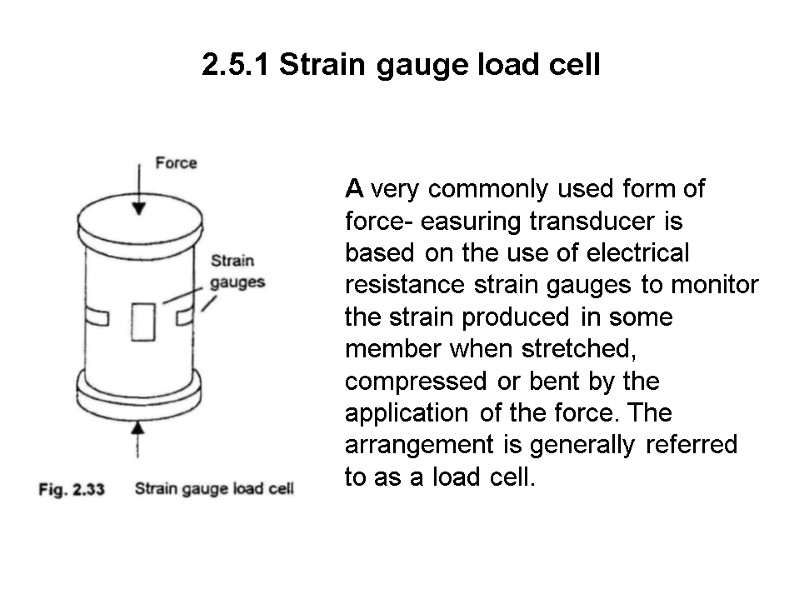 2.5.1 Strain gauge load cell

Force

Strain gauges

Fig. 2.33 Strain gauge load cell

A very commonly used form of force- easuring transducer is based on the use of electrical resistance strain gauges to monitor the strain produced in some member when stretched, compressed or bent by the application of the force. The arrangement is generally referred to as a load cell.